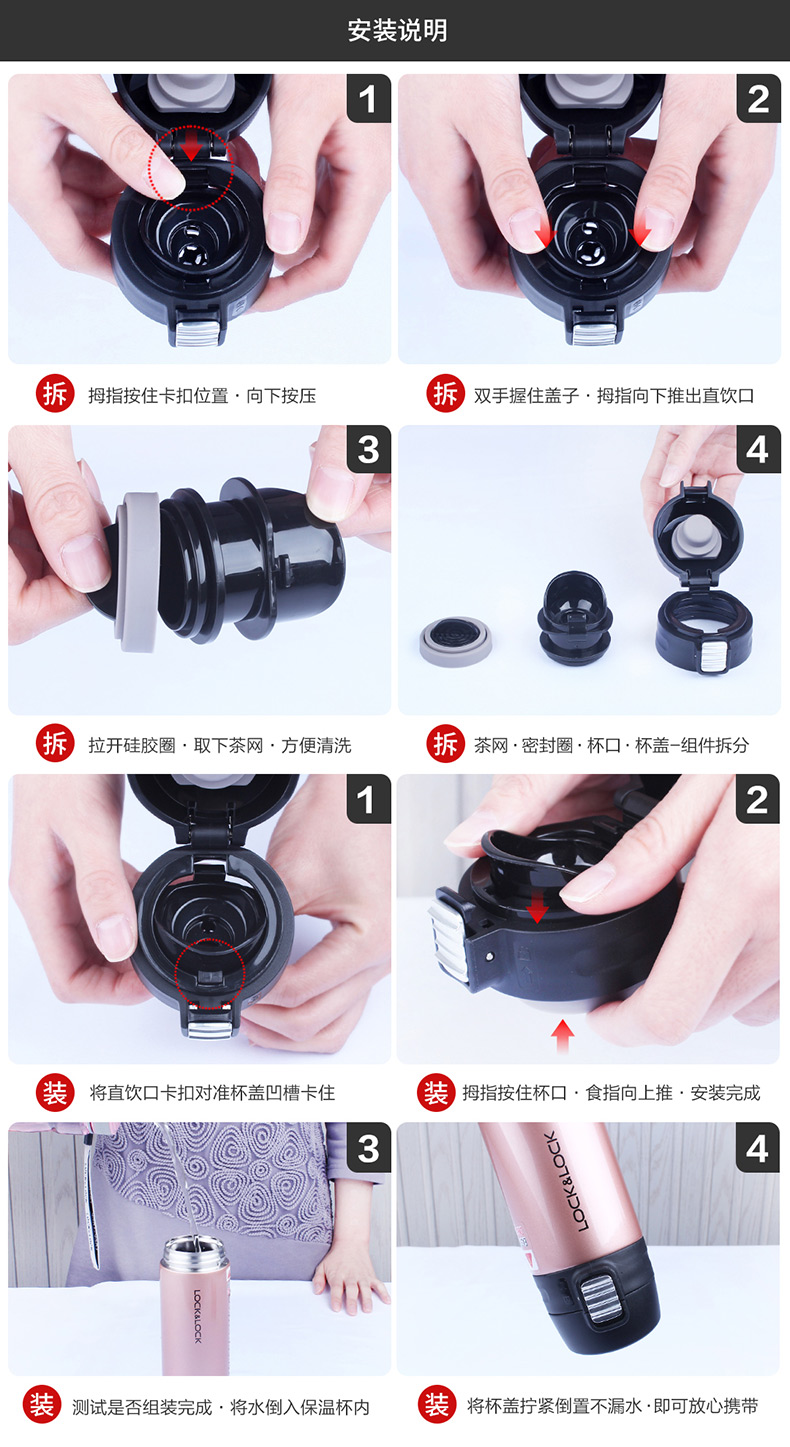 安装说明

1

拆 拇指按住卡扣位置 · 向下按压

2

拆 双手握住盖子 · 拇指向下推出直饮口

3

拆 拉开硅胶圈 · 取下茶网 · 方便清洗

4

拆 茶网 · 密封圈 · 杯口 · 杯盖–组件拆分

1

装 将直饮口卡扣对准杯盖凹槽卡住

2

装 拇指按住杯口 · 食指向上推 · 安装完成

3

LOCK&LOCK

装 测试是否组装完成 · 将水倒入保温杯内

4

LOCK&LOCK

装 将杯盖拧紧倒置不漏水 · 即可放心携带